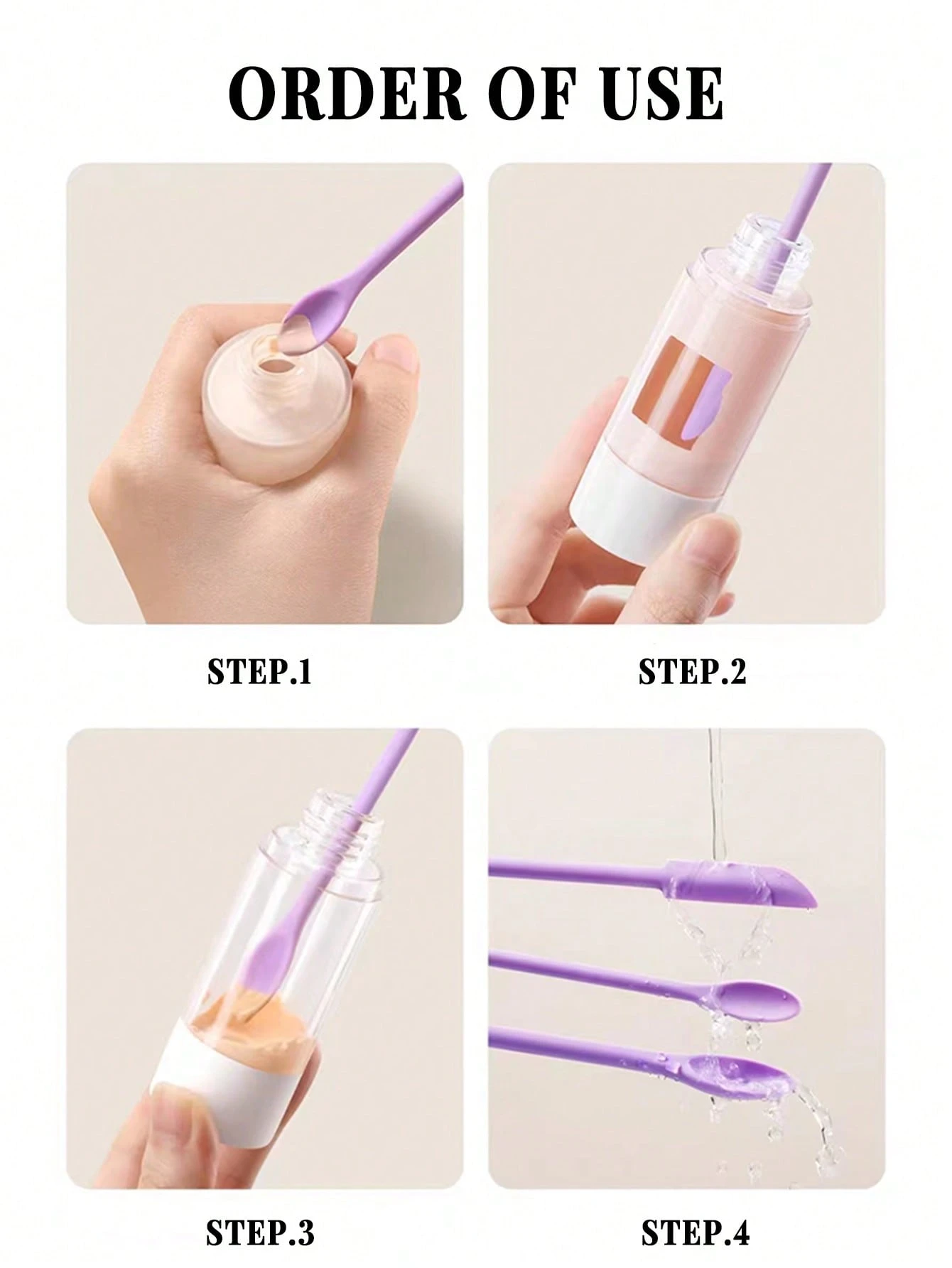 ORDER OF USE

STEP.1

STEP.2

STEP.3

STEP.4