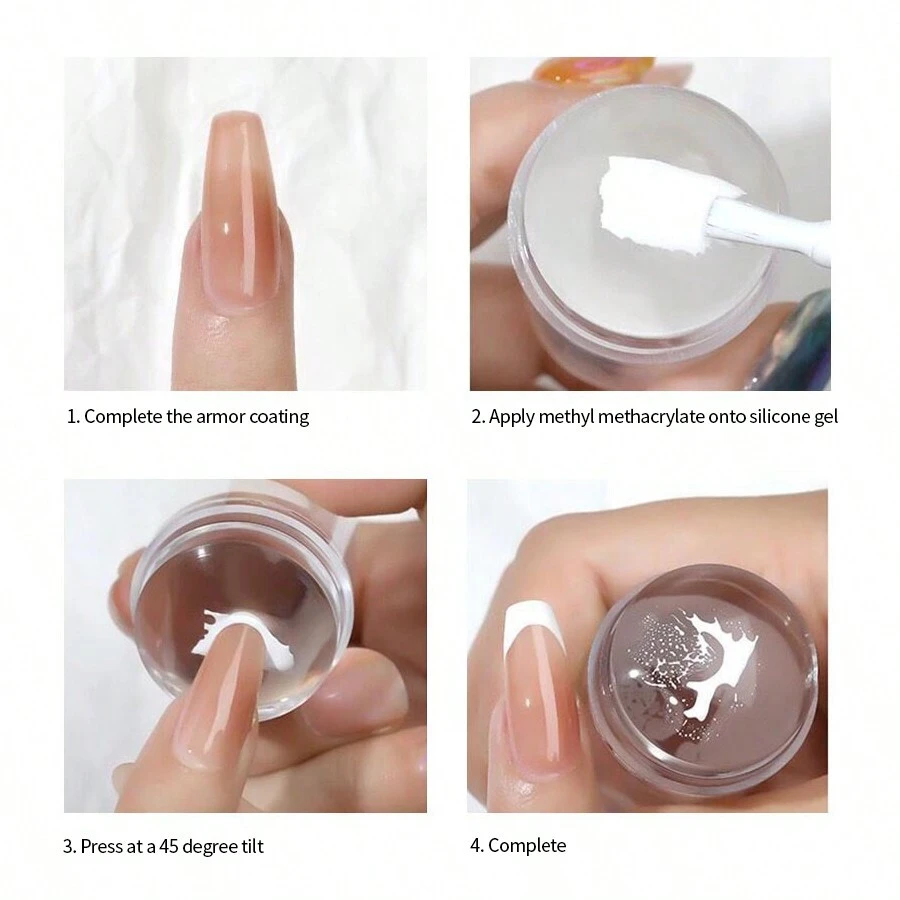 1. Complete the armor coating

2. Apply methyl methacrylate onto silicone gel

3. Press at a 45 degree tilt

4. Complete