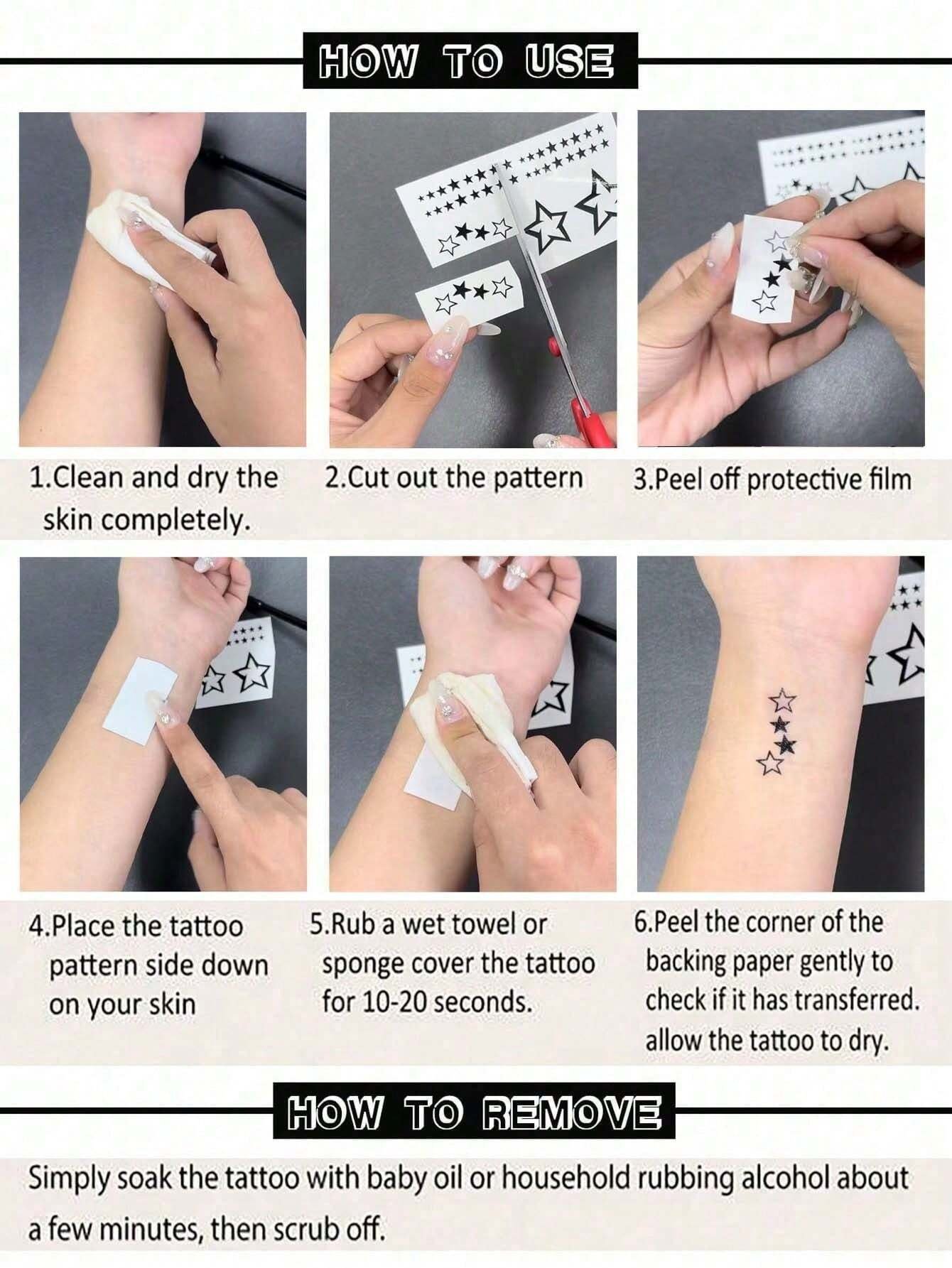 HOW TO USE

1.Clean and dry the skin completely.

2.Cut out the pattern

3.Peel off protective film

4.Place the tattoo pattern side down on your skin

5.Rub a wet towel or sponge cover the tattoo for 10-20 seconds.

6.Peel the corner of the backing paper gently to check if it has transferred. allow the tattoo to dry.

HOW TO REMOVE

Simply soak the tattoo with baby oil or household rubbing alcohol about a few minutes, then scrub off.