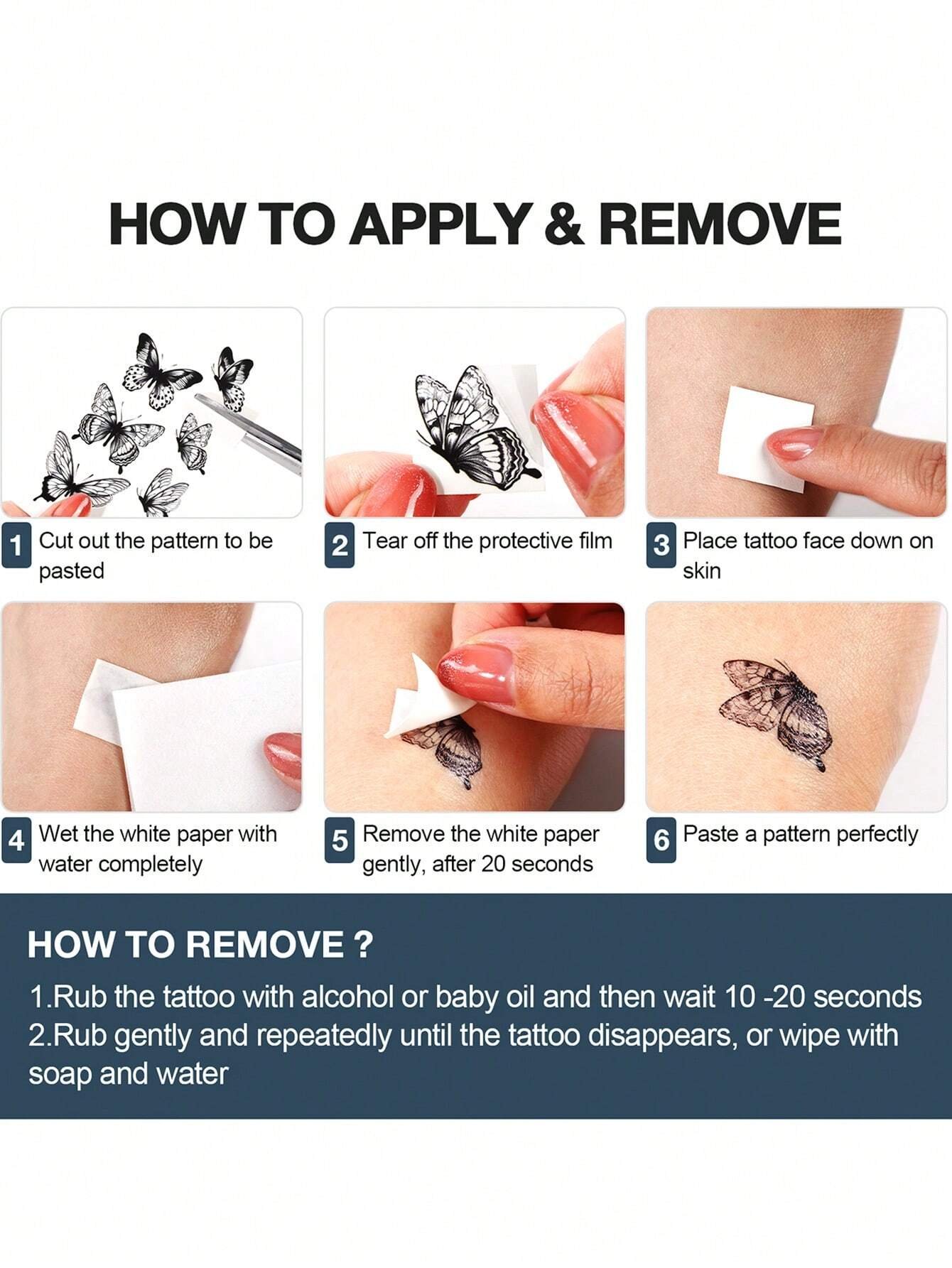 HOW TO APPLY & REMOVE

1 Cut out the pattern to be pasted

2 Tear off the protective film

3 Place tattoo face down on skin

4 Wet the white paper with water completely

5 Remove the white paper gently, after 20 seconds

6 Paste a pattern perfectly

HOW TO REMOVE ?

1.Rub the tattoo with alcohol or baby oil and then wait 10 -20 seconds
2.Rub gently and repeatedly until the tattoo disappears, or wipe with soap and water