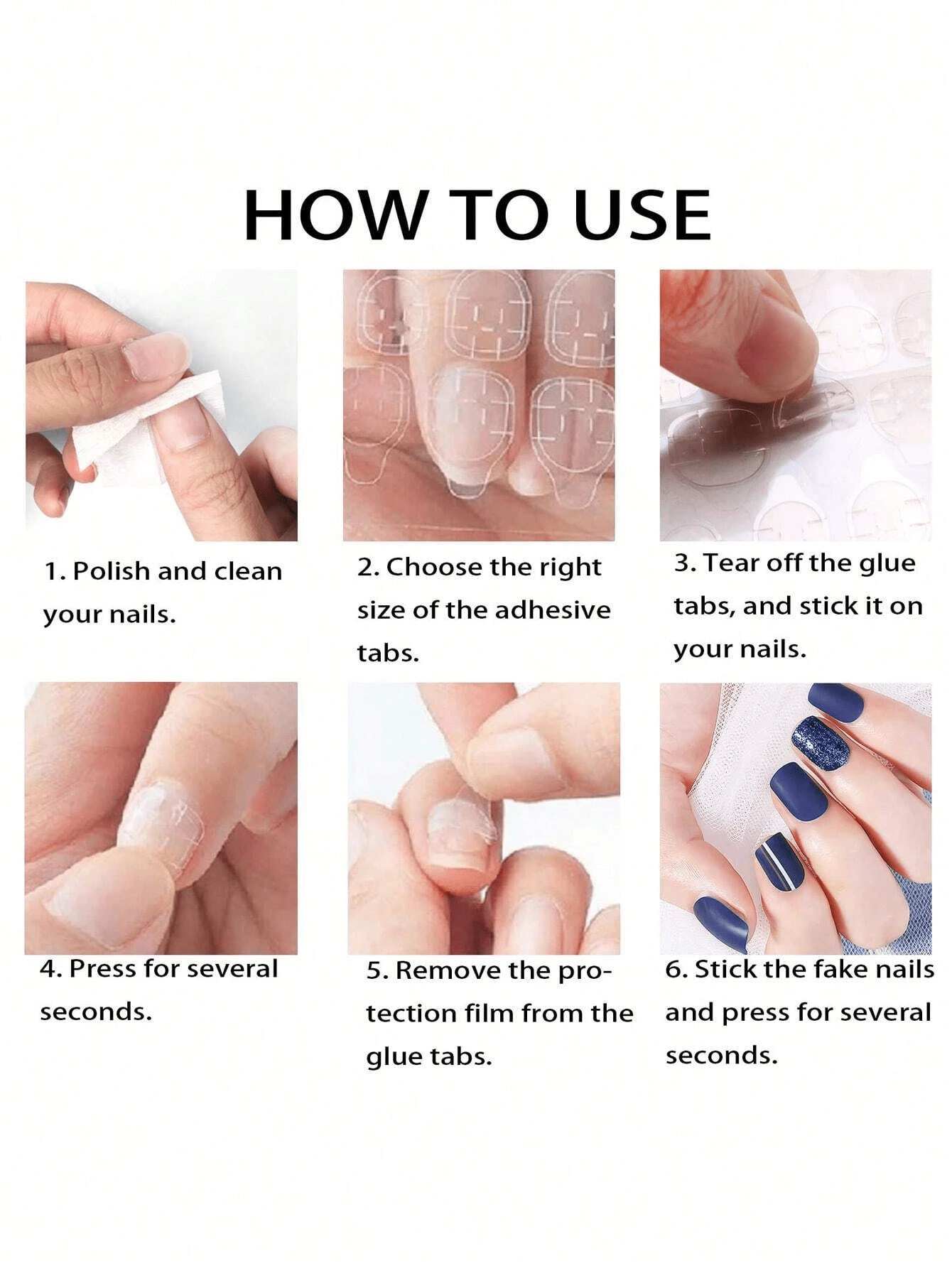 HOW TO USE

1. Polish and clean your nails.

2. Choose the right size of the adhesive tabs.

3. Tear off the glue tabs, and stick it on your nails.

4. Press for several seconds.

5. Remove the protection film from the glue tabs.

6. Stick the fake nails and press for several seconds.