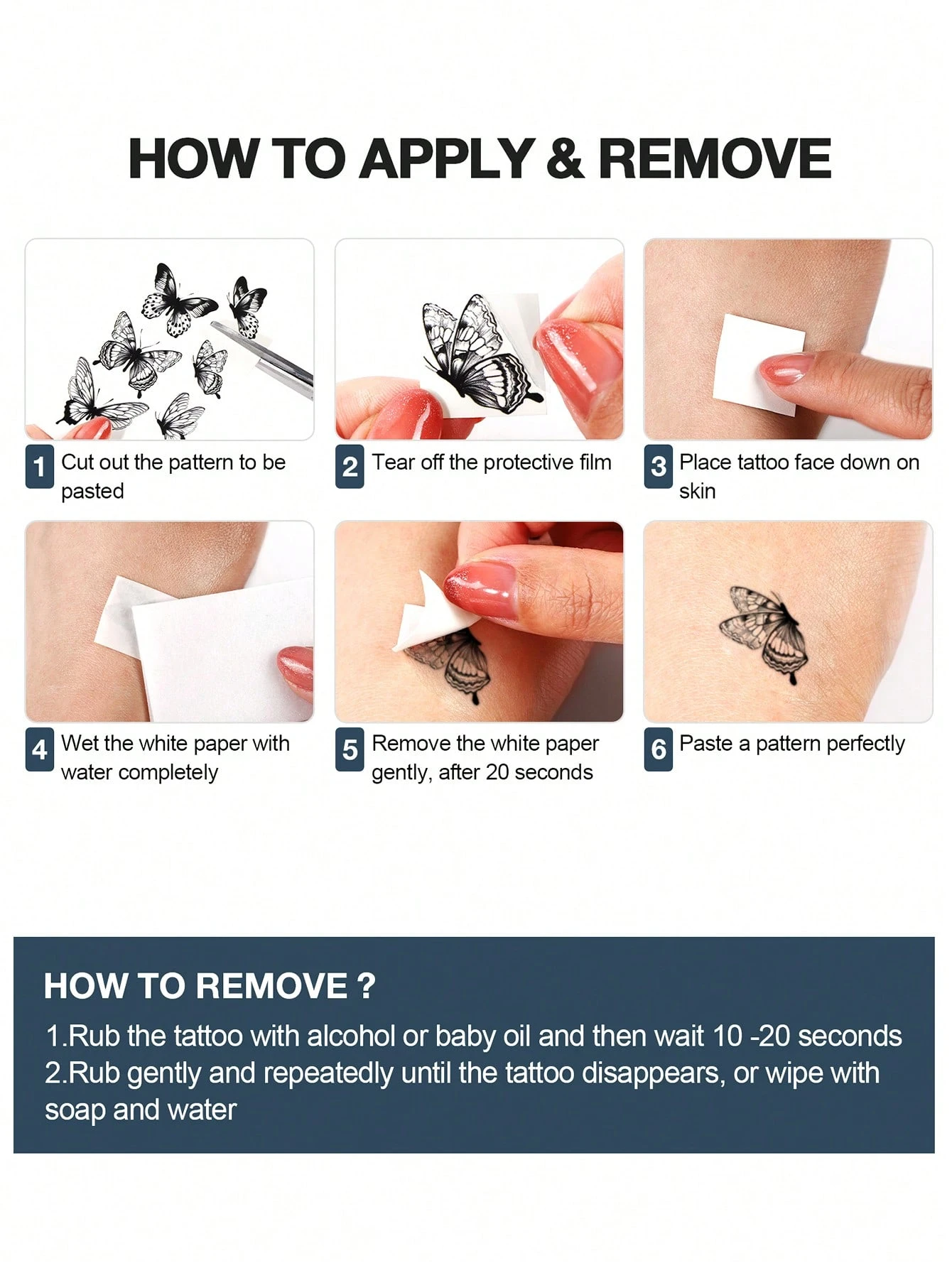 HOW TO APPLY & REMOVE

1 Cut out the pattern to be pasted

2 Tear off the protective film

3 Place tattoo face down on skin

4 Wet the white paper with water completely

5 Remove the white paper gently, after 20 seconds

6 Paste a pattern perfectly

HOW TO REMOVE ?

1.Rub the tattoo with alcohol or baby oil and then wait 10 -20 seconds
2.Rub gently and repeatedly until the tattoo disappears, or wipe with soap and water