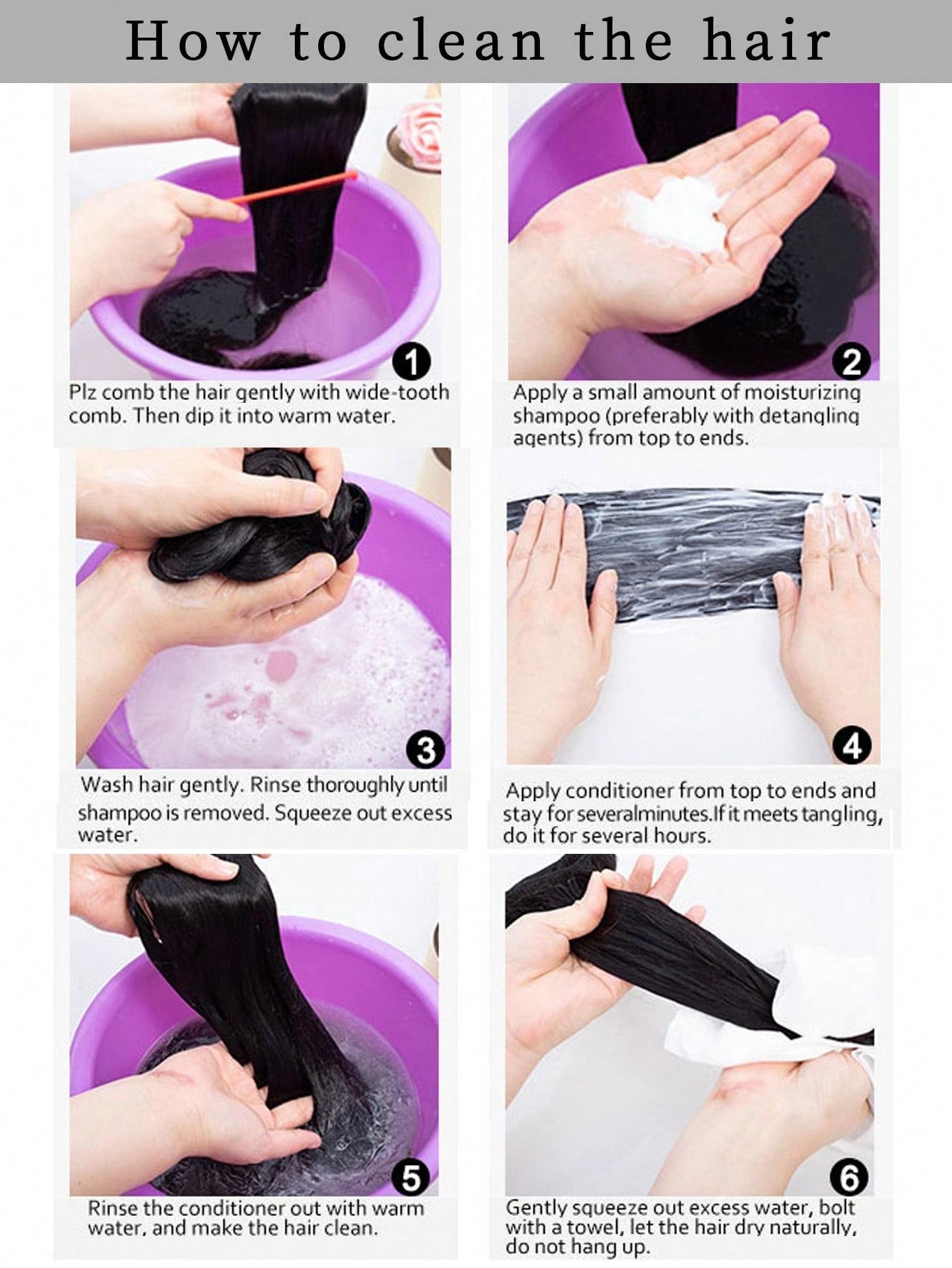 How to clean the hair

1
Plz comb the hair gently with wide-tooth comb. Then dip it into warm water.

2
Apply a small amount of moisturizing shampoo (preferably with detangling agents) from top to ends.

3
Wash hair gently. Rinse thoroughly until shampoo is removed. Squeeze out excess water.

4
Apply conditioner from top to ends and stay for severalminutes.If it meets tangling, do it for several hours.

5
Rinse the conditioner out with warm water, and make the hair clean.

6
Gently squeeze out excess water, bolt with a towel, let the hair dry naturally, do not hang up.