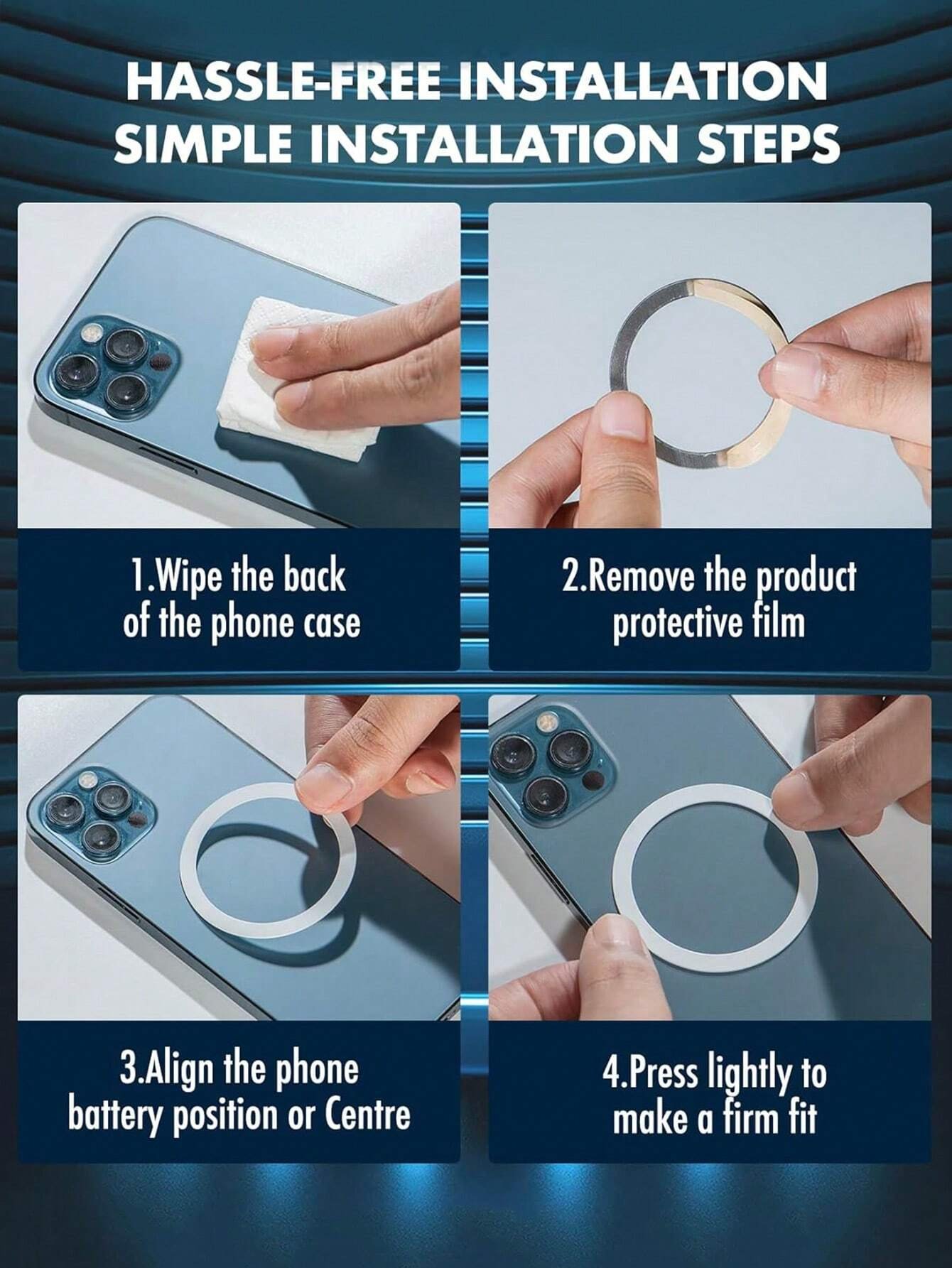 HASSLE-FREE INSTALLATION
SIMPLE INSTALLATION STEPS

1.Wipe the back of the phone case

2.Remove the product protective film

3.Align the phone battery position or Centre

4.Press lightly to make a firm fit