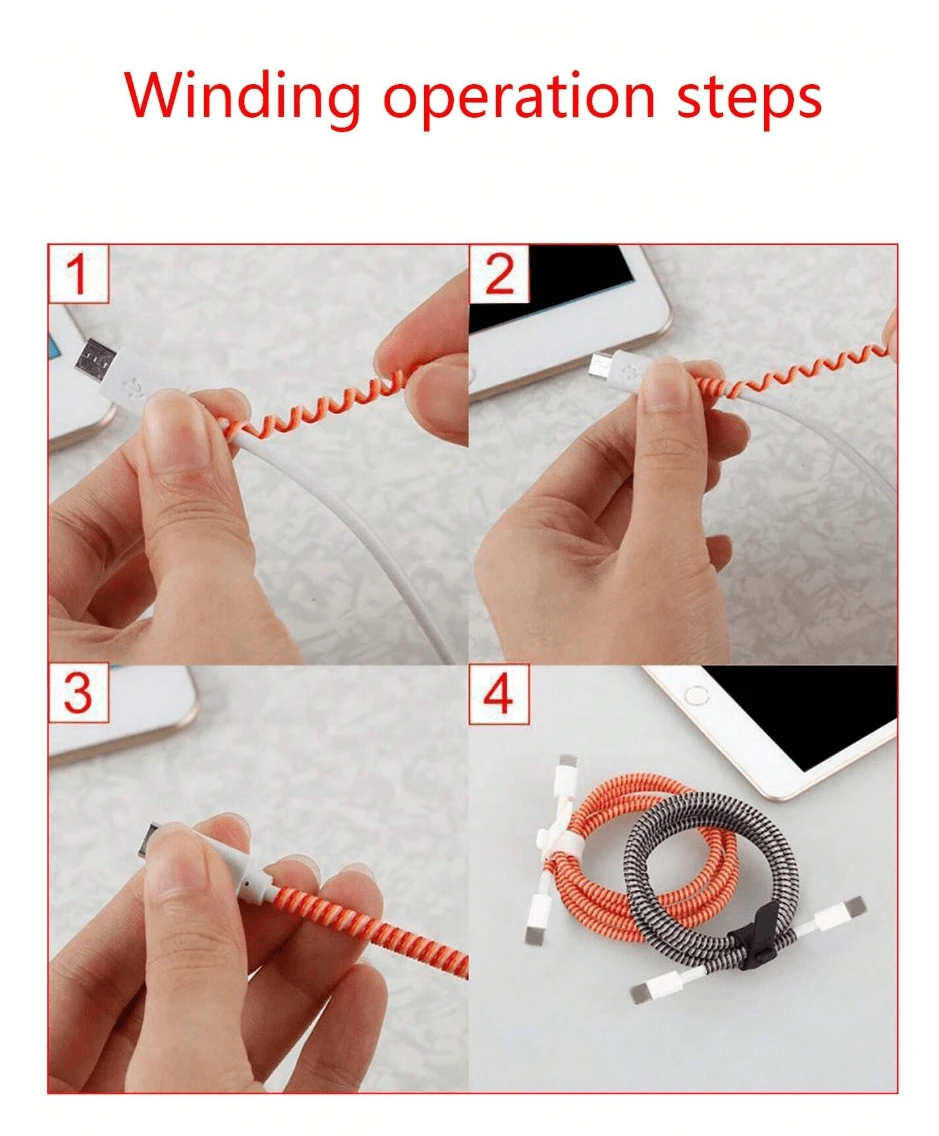 Winding operation steps

1

2

3

4