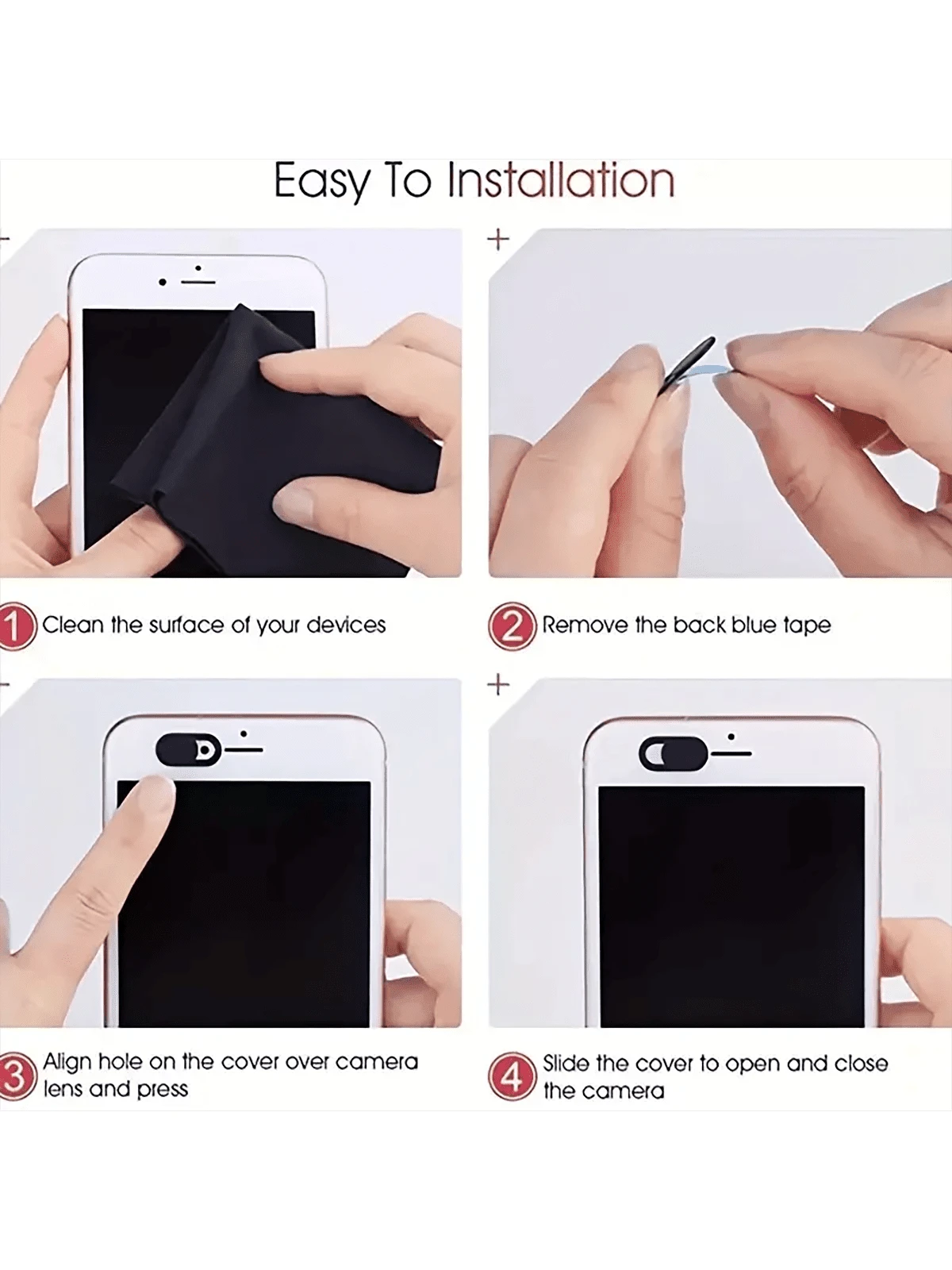 Easy To Installation

1 Clean the surface of your devices

2 Remove the back blue tape

3 Align hole on the cover over camera lens and press

4 Slide the cover to open and close the camera